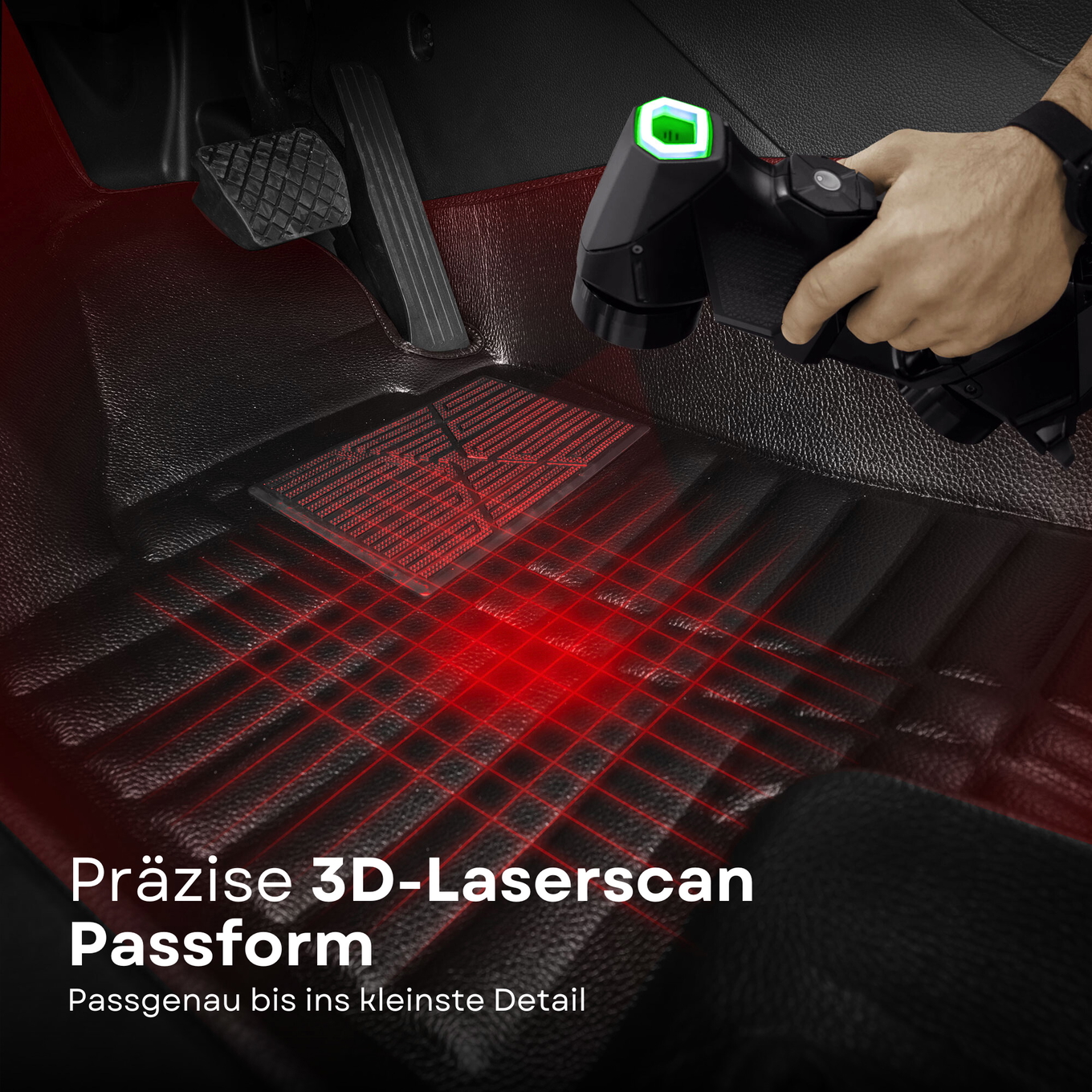 Präzise 3D-Laserscan Passform

Passgenau bis ins kleinste Detail