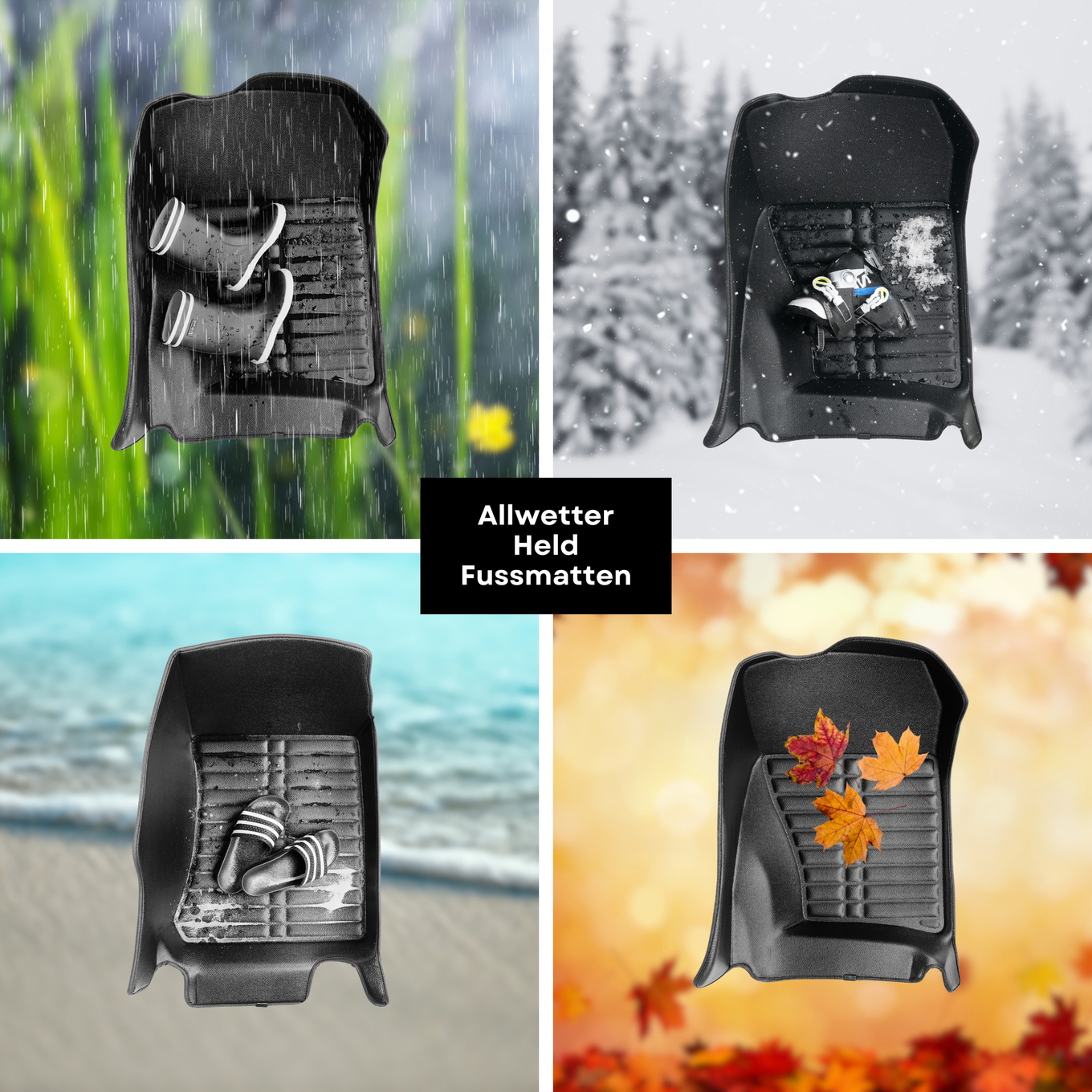 Allwetter
Held
Fussmatten