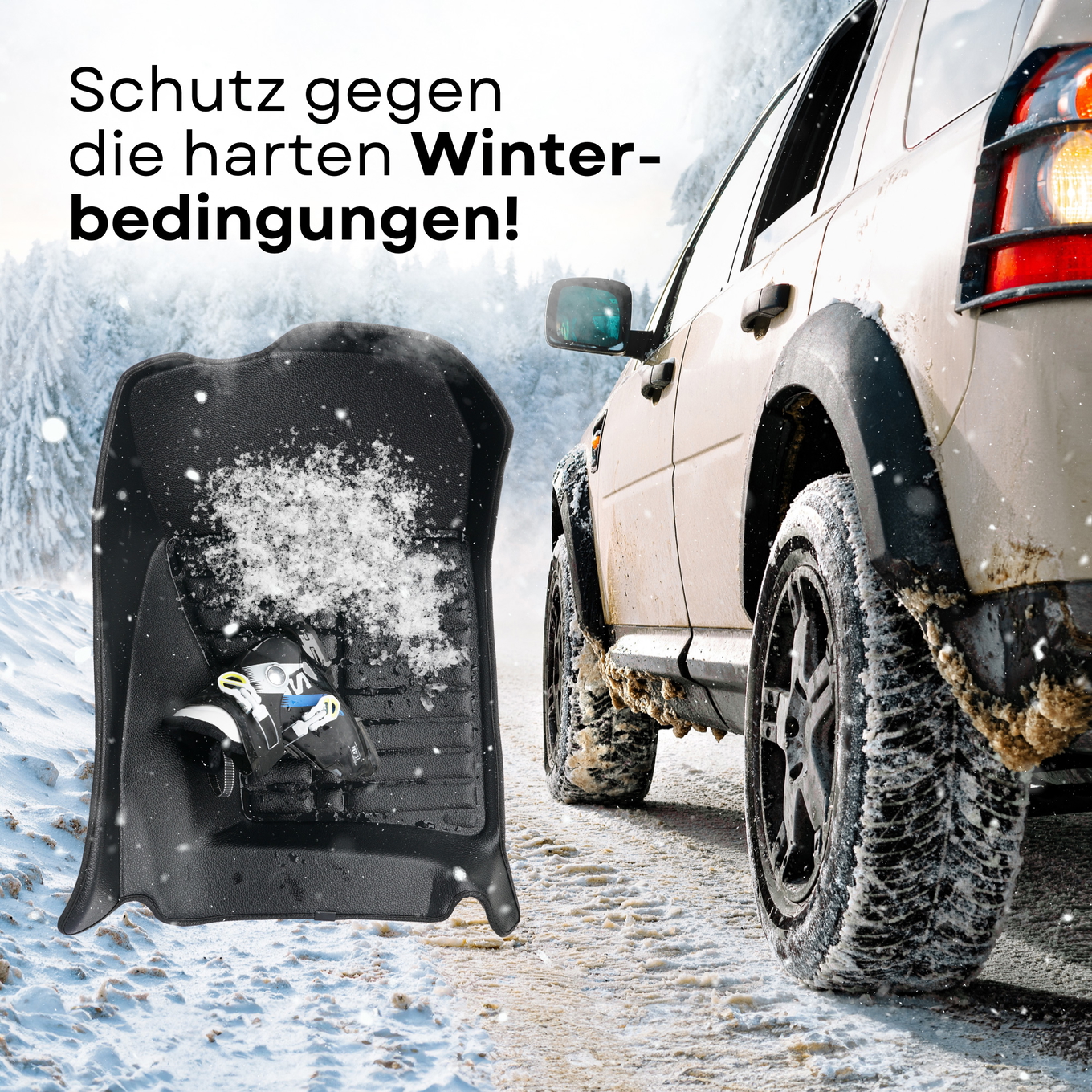 Schutz gegen die harten Winterbedingungen!