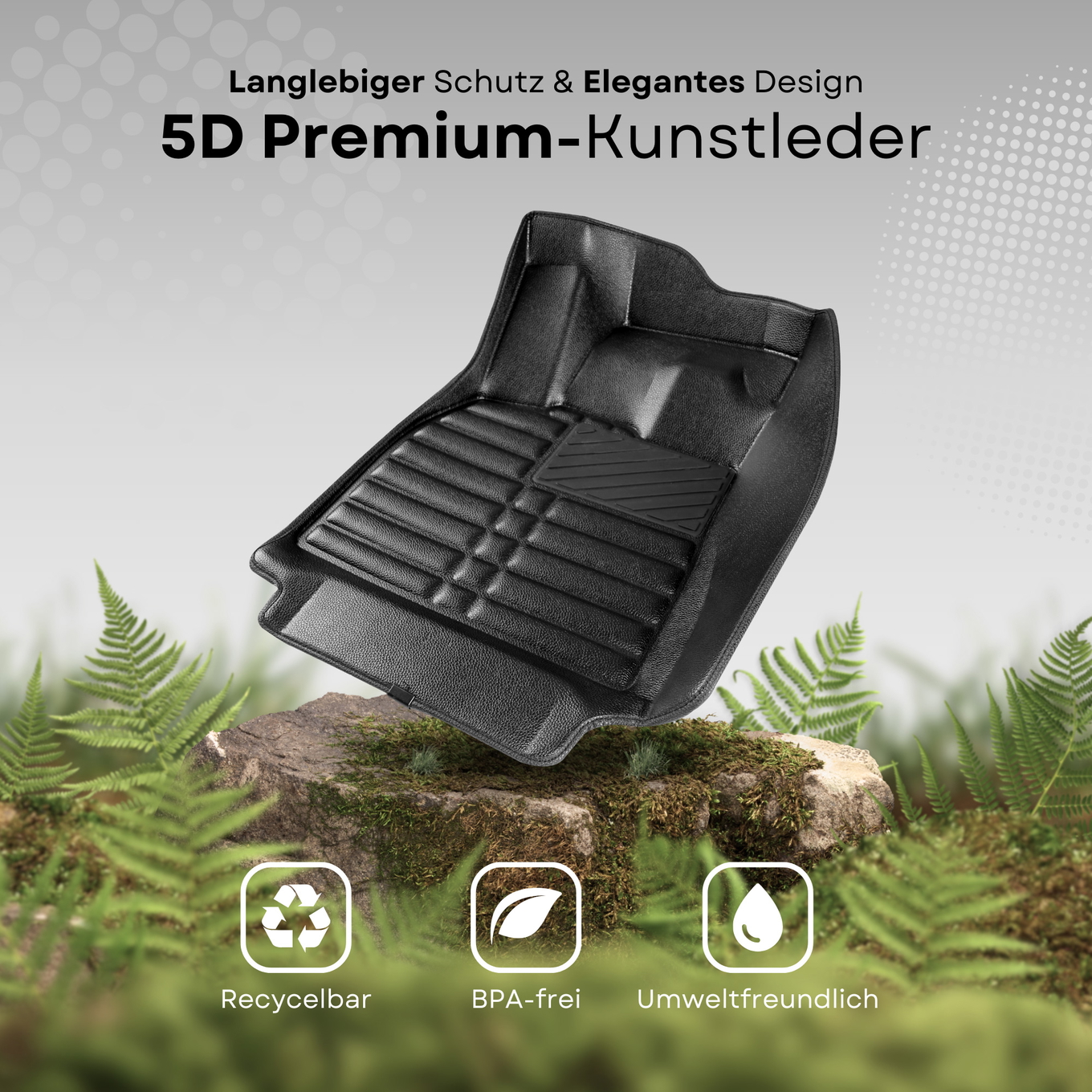 Langlebiger Schutz & Elegantes Design
5D Premium-Kunstleder

Recycelbar

BPA-frei

Umweltfreundlich